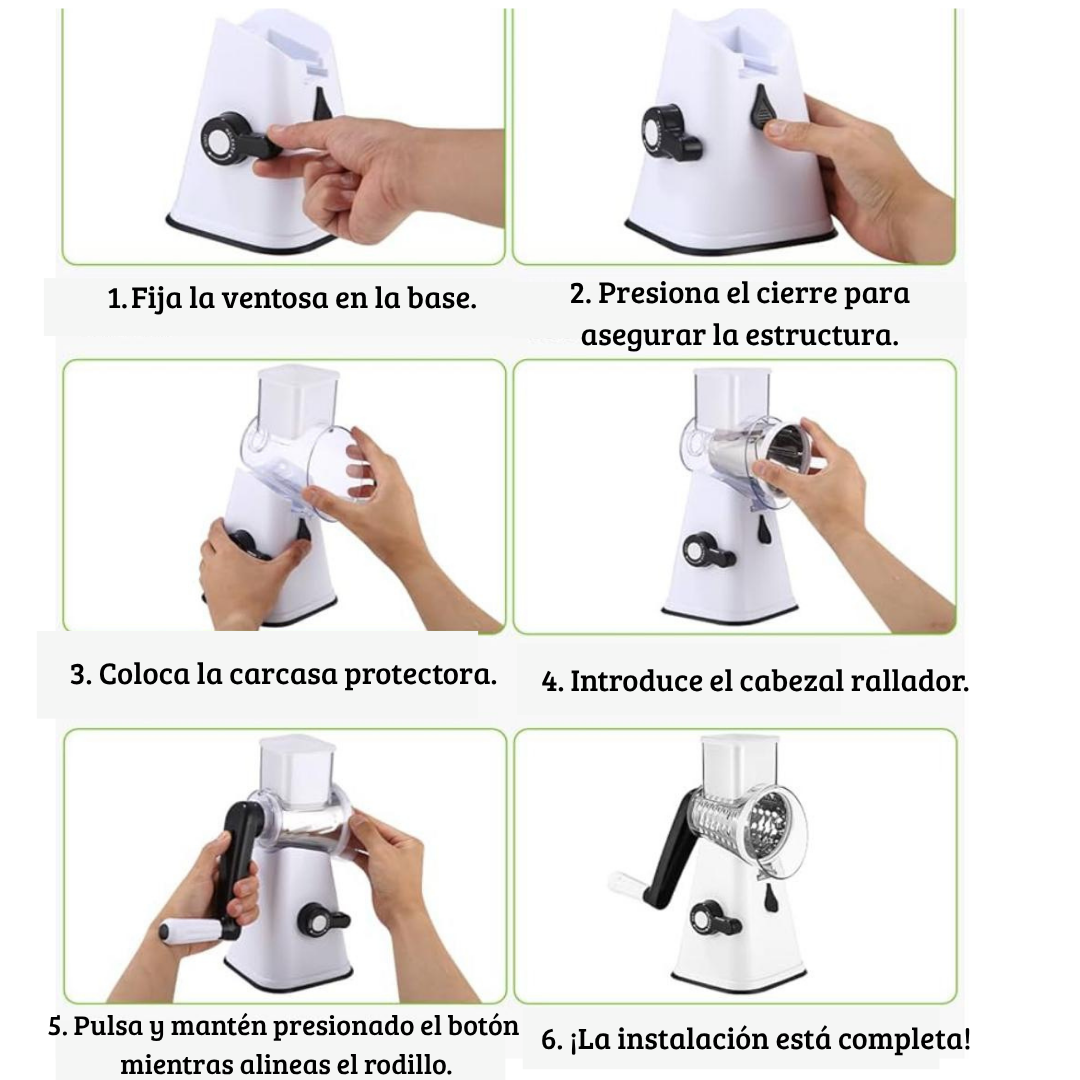 1. Fija la ventosa en la base.

2. Presiona el cierre para asegurar la estructura.

3. Coloca la carcasa protectora.

4. Introduce el cabezal rallador.

5. Pulsa y mantén presionado el botón mientras alineas el rodillo.

6. ¡La instalación está completa!